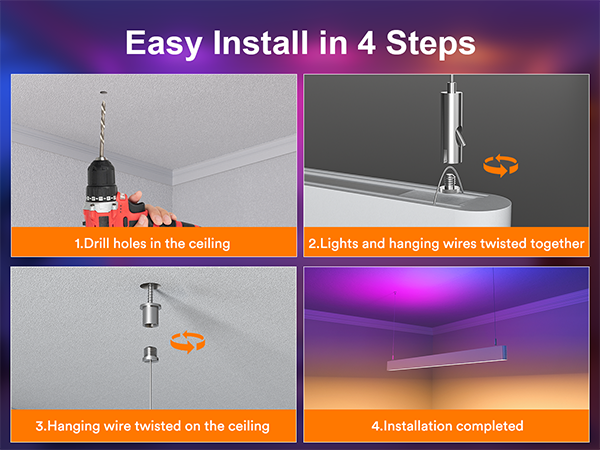 Easy Install in 4 Steps

1.Drill holes in the ceiling

2.Lights and hanging wires twisted together

3.Hanging wire twisted on the ceiling

4.Installation completed